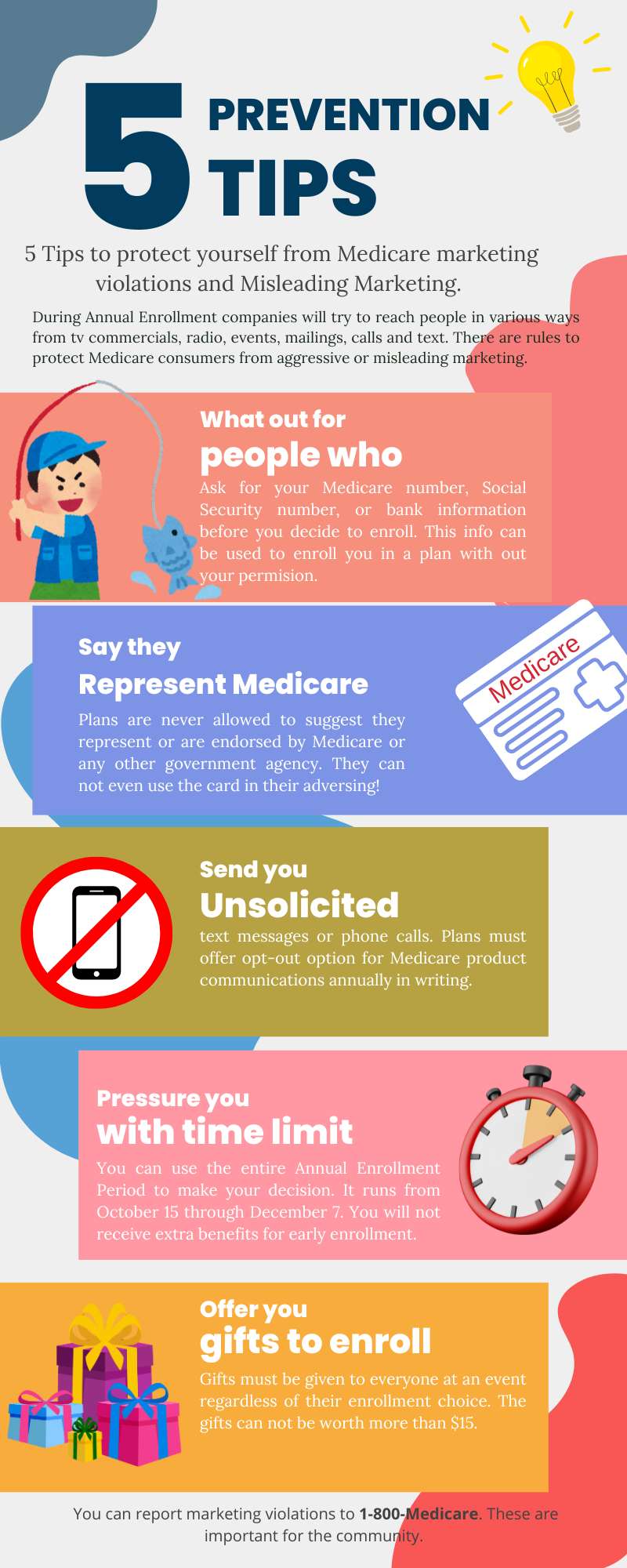 5 PREVENTION TIPS

5 Tips to protect yourself from Medicare marketing violations and Misleading Marketing.

During Annual Enrollment companies will try to reach people in various ways from tv commercials, radio, events, mailings, calls and text. There are rules to protect Medicare consumers from aggressive or misleading marketing.

What out for
people who
Ask for your Medicare number, Social Security number, or bank information before you decide to enroll. This info can be used to enroll you in a plan with out your permision.

Say they
Represent Medicare
Plans are never allowed to suggest they represent or are endorsed by Medicare or any other government agency. They can not even use the card in their adversing!

Medicare

Send you
Unsolicited
text messages or phone calls. Plans must offer opt-out option for Medicare product communications annually in writing.

Pressure you
with time limit
You can use the entire Annual Enrollment Period to make your decision. It runs from October 15 through December 7. You will not receive extra benefits for early enrollment.

Offer you
gifts to enroll
Gifts must be given to everyone at an event regardless of their enrollment choice. The gifts can not be worth more than $15.

You can report marketing violations to 1-800-Medicare. These are important for the community.